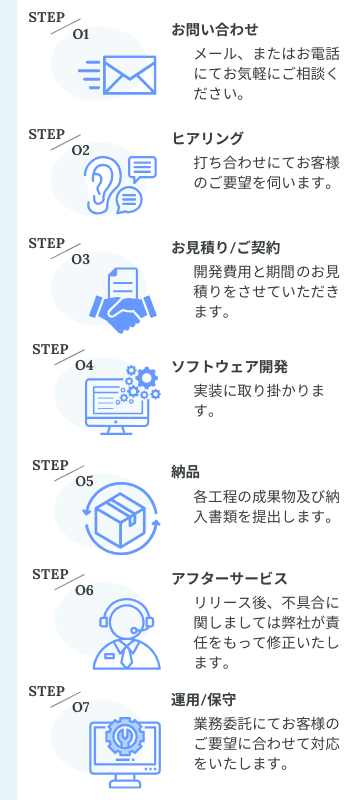 STEP
01

お問い合わせ

メール、またはお電話にてお気軽にご相談ください。

STEP
02

ヒアリング

打ち合わせにてお客様のご要望を伺います。

STEP
03

お見積り/ご契約

開発費用と期間のお見積りをさせていただきます。

STEP
04

ソフトウェア開発

実装に取り掛かります。

STEP
05

納品

各工程の成果物及び納入書類を提出します。

STEP
06

アフターサービス

リリース後、不具合に関しましては弊社が責任をもって修正いたします。

STEP
07

運用/保守

業務委託にてお客様のご要望に合わせて対応をいたします。